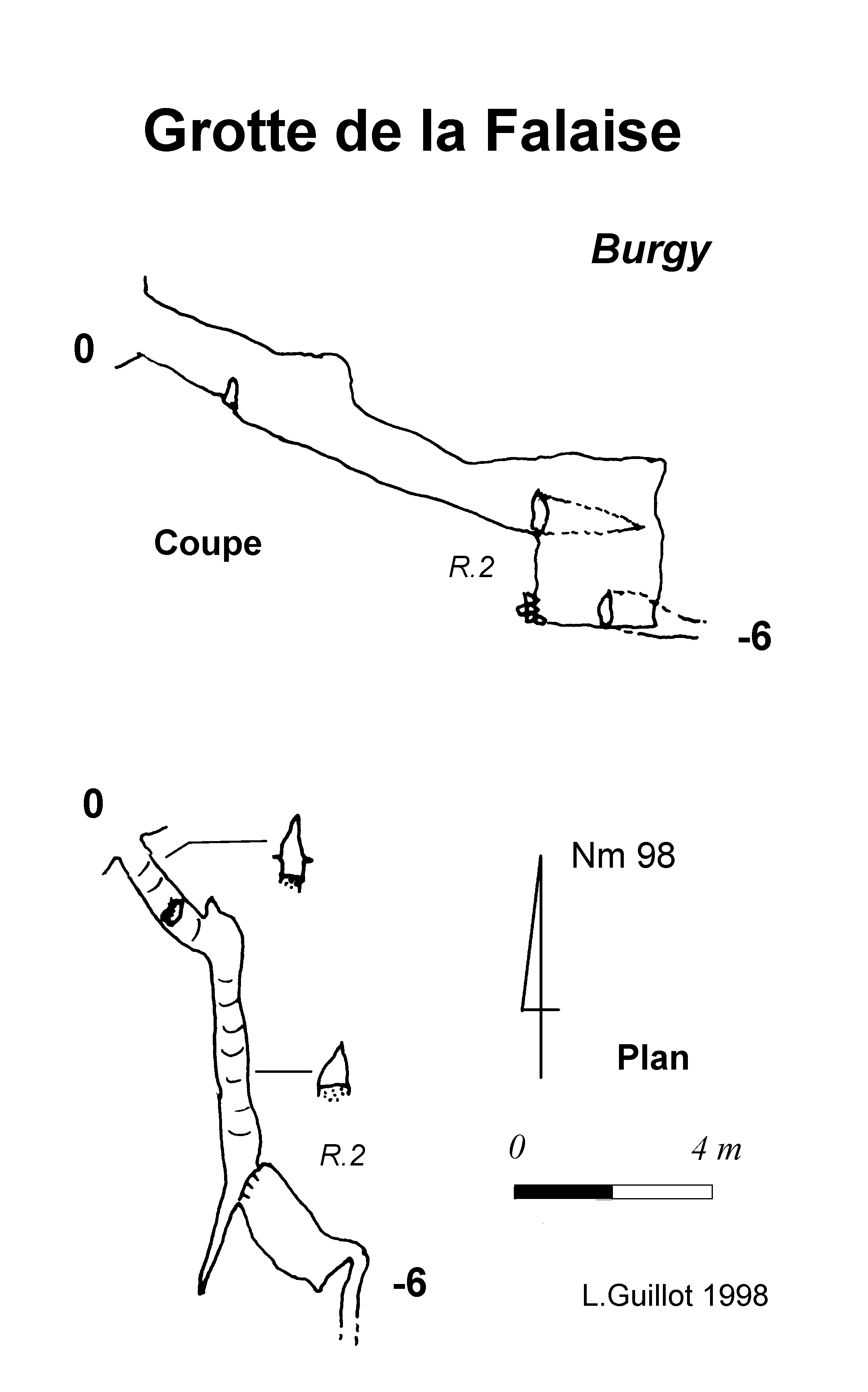 Grotte de la Falaise

Burgy

0

Coupe

R.2

-6

0

Nm 98

Plan

R.2

0 4 m

-6

L.Guillot 1998